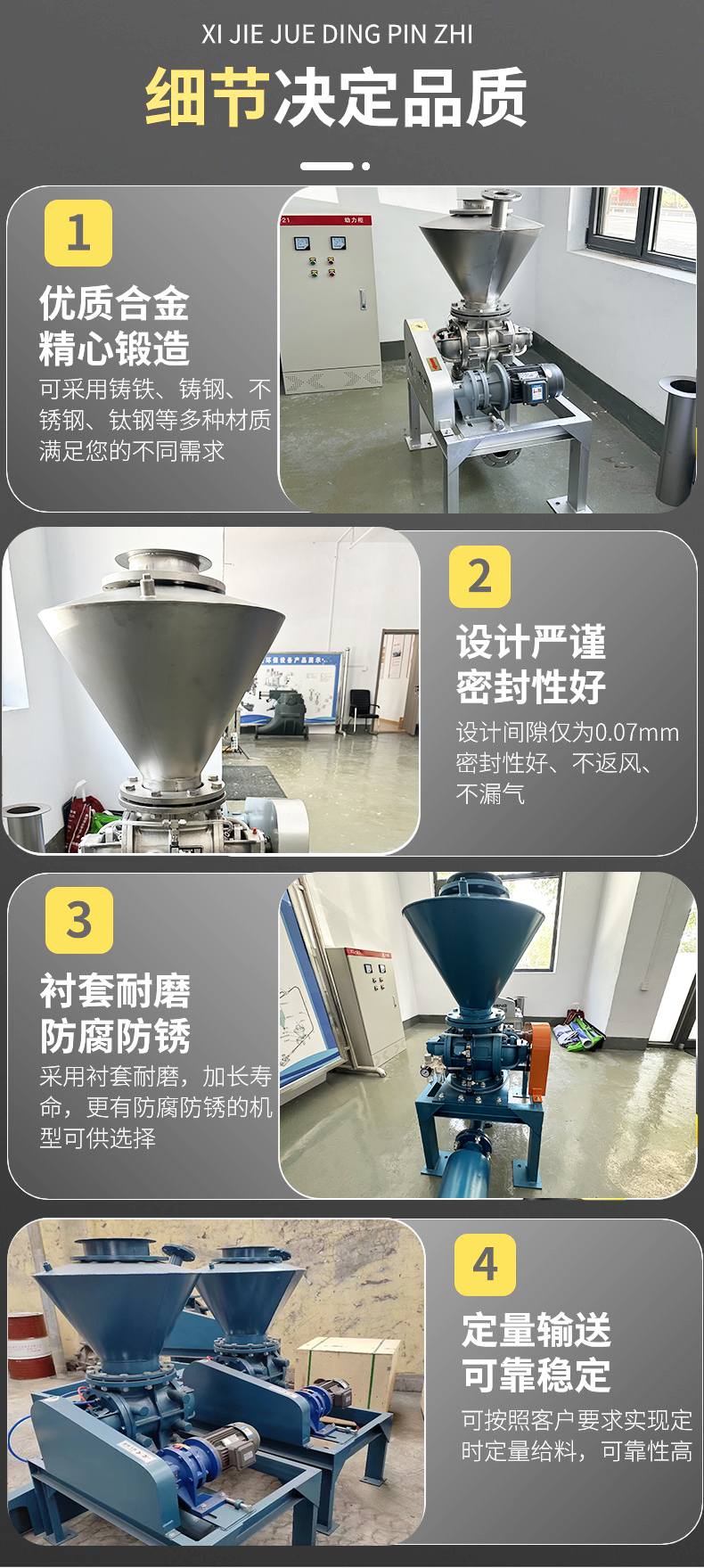 XI JIE JUE DING PIN ZHI

细节决定品质

1

优质合金
精心锻造

可采用铸铁、铸钢、不锈钢、钛钢等多种材质满足您的不同需求

动力柜

2

设计严谨
密封性好

设计间隙仅为0.07mm密封性好、不返风、不漏气

3

衬套耐磨
防腐防锈

采用衬套耐磨，加长寿命，更有防腐防锈的机型可供选择

4

定量输送
可靠稳定

可按照客户要求实现定时定量给料，可靠性高